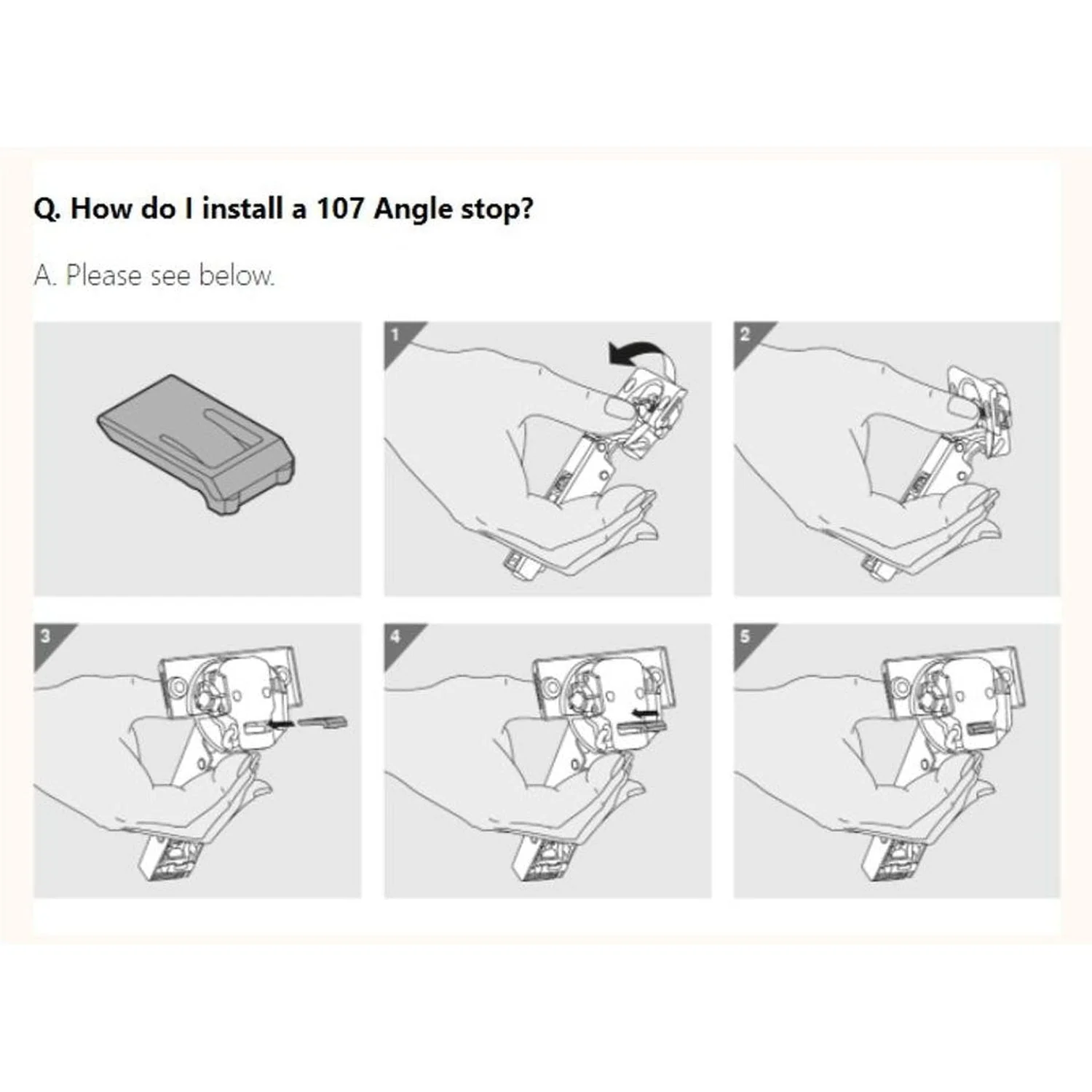 Q. How do I install a 107 Angle stop?

A. Please see below.

1

2

3

4

5